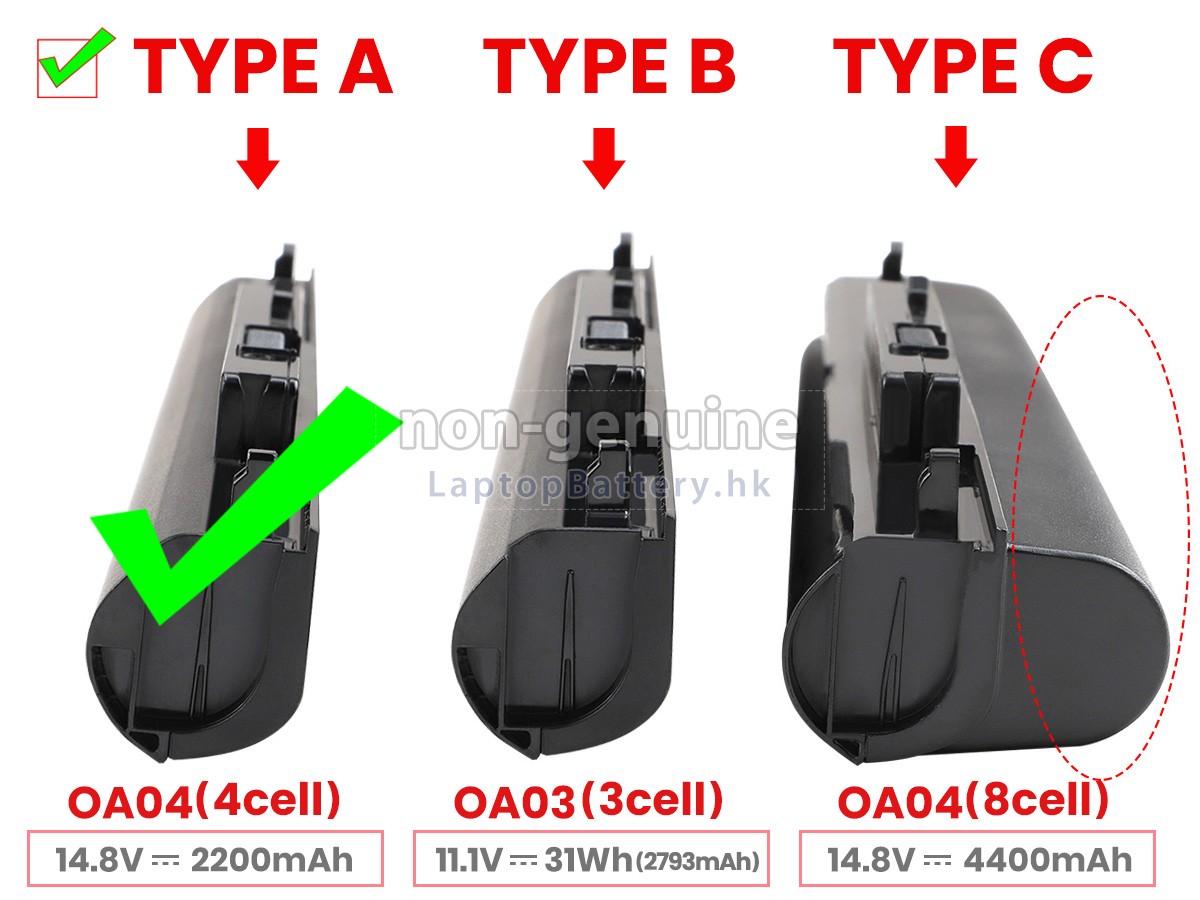 TYPE A
TYPE B
TYPE C

non-genuine
LaptopBattery.hk

OA04(4cell)
14.8V ⎓ 2200mAh

OA03(3cell)
11.1V ⎓ 31Wh(2793mAh)

OA04(8cell)
14.8V ⎓ 4400mAh